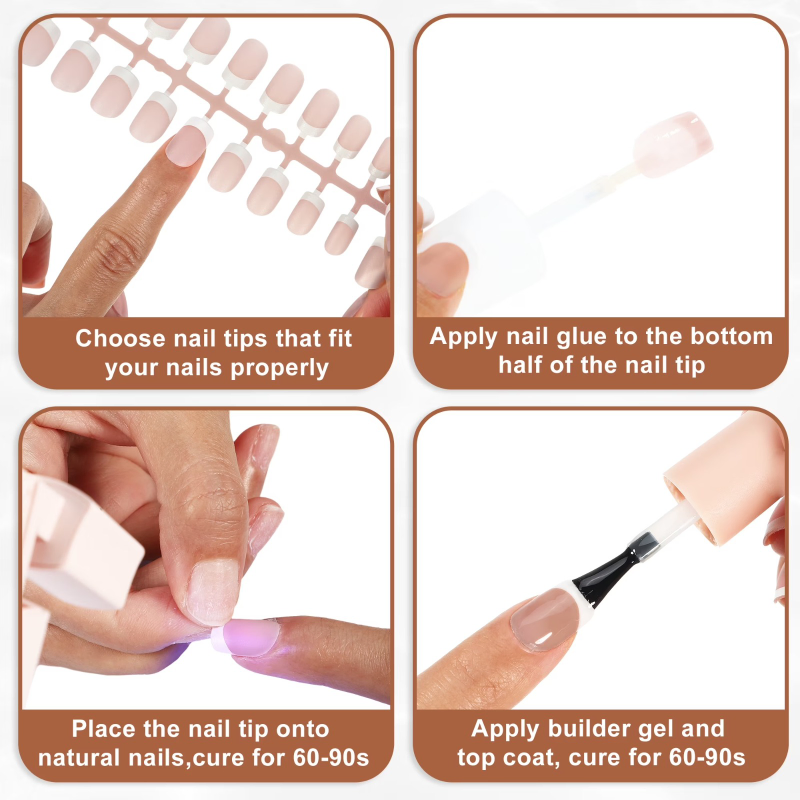 Choose nail tips that fit your nails properly

Apply nail glue to the bottom half of the nail tip

Place the nail tip onto natural nails,cure for 60-90s

Apply builder gel and top coat, cure for 60-90s